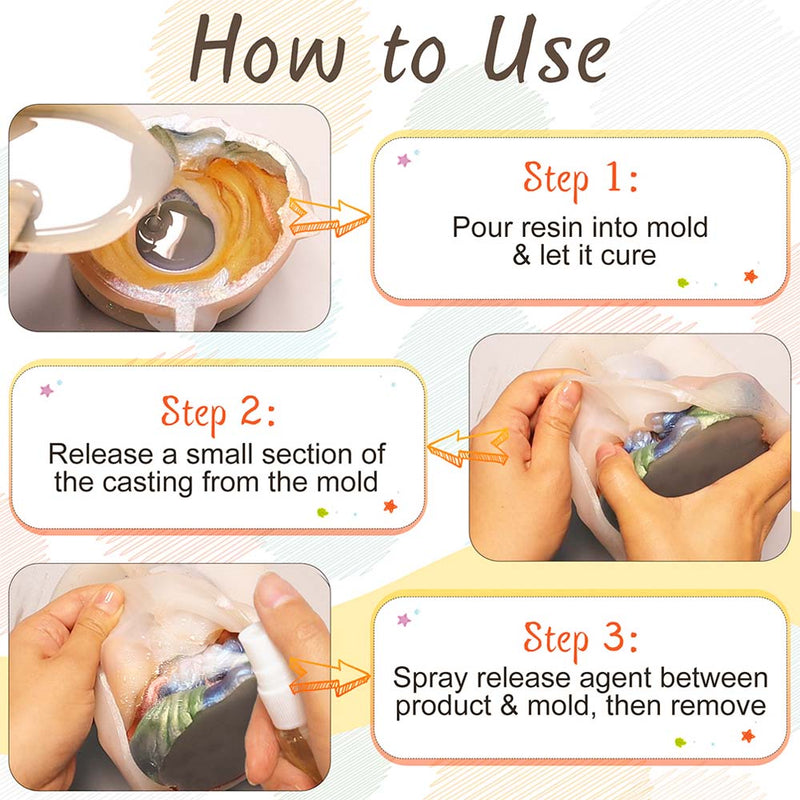 How to Use

Step 1:
Pour resin into mold & let it cure

Step 2:
Release a small section of the casting from the mold

Step 3:
Spray release agent between product & mold, then remove