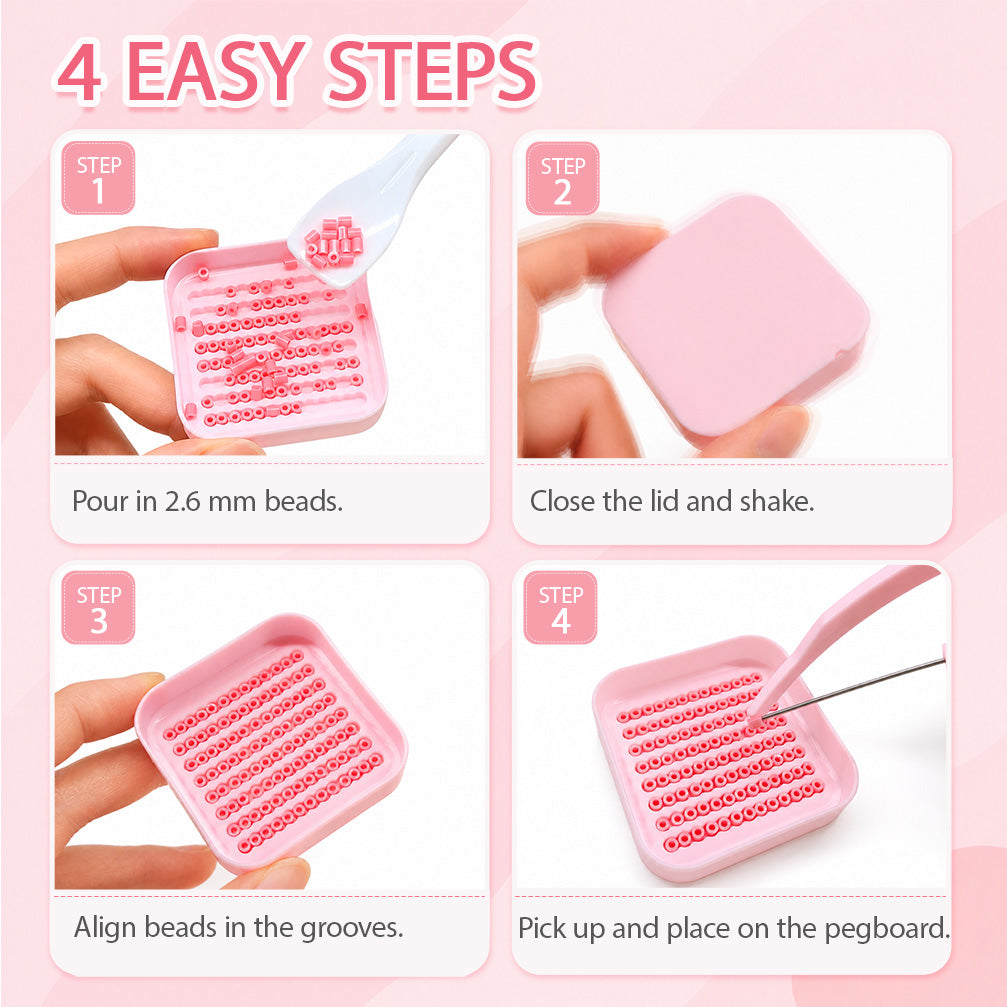 4 EASY STEPS

STEP 1

Pour in 2.6 mm beads.

STEP 2

Close the lid and shake.

STEP 3

Align beads in the grooves.

STEP 4

Pick up and place on the pegboard.