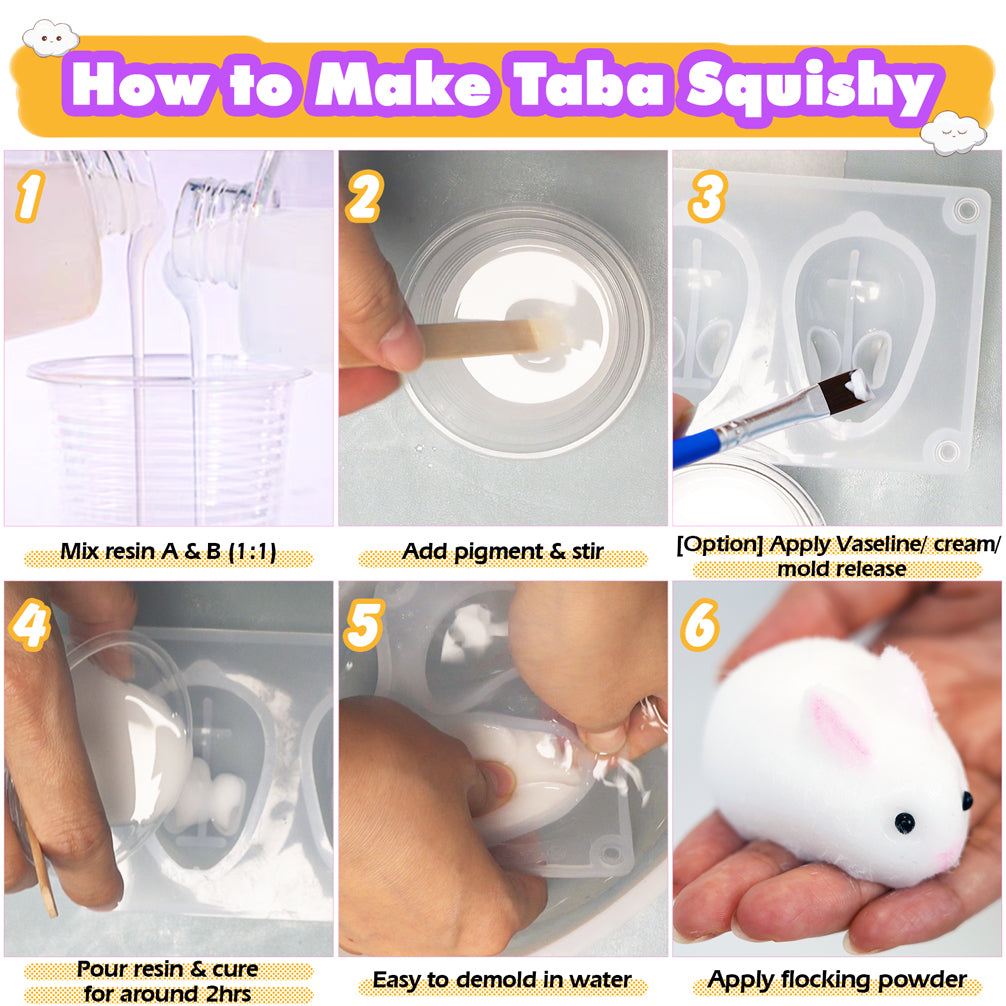 How to Make Taba Squishy

1

Mix resin A & B (1:1)

2

Add pigment & stir

3

[Option] Apply Vaseline/ cream/ mold release

4

Pour resin & cure for around 2hrs

5

Easy to demold in water

6

Apply flocking powder