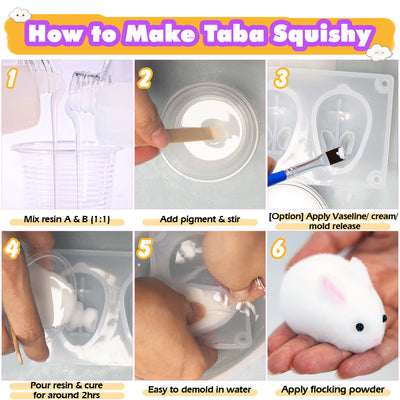 How to Make Taba Squishy

1

Mix resin A & B (1:1)

2

Add pigment & stir

3

[Option] Apply Vaseline/ cream/ mold release

4

Pour resin & cure for around 2hrs

5

Easy to demold in water

6

Apply flocking powder