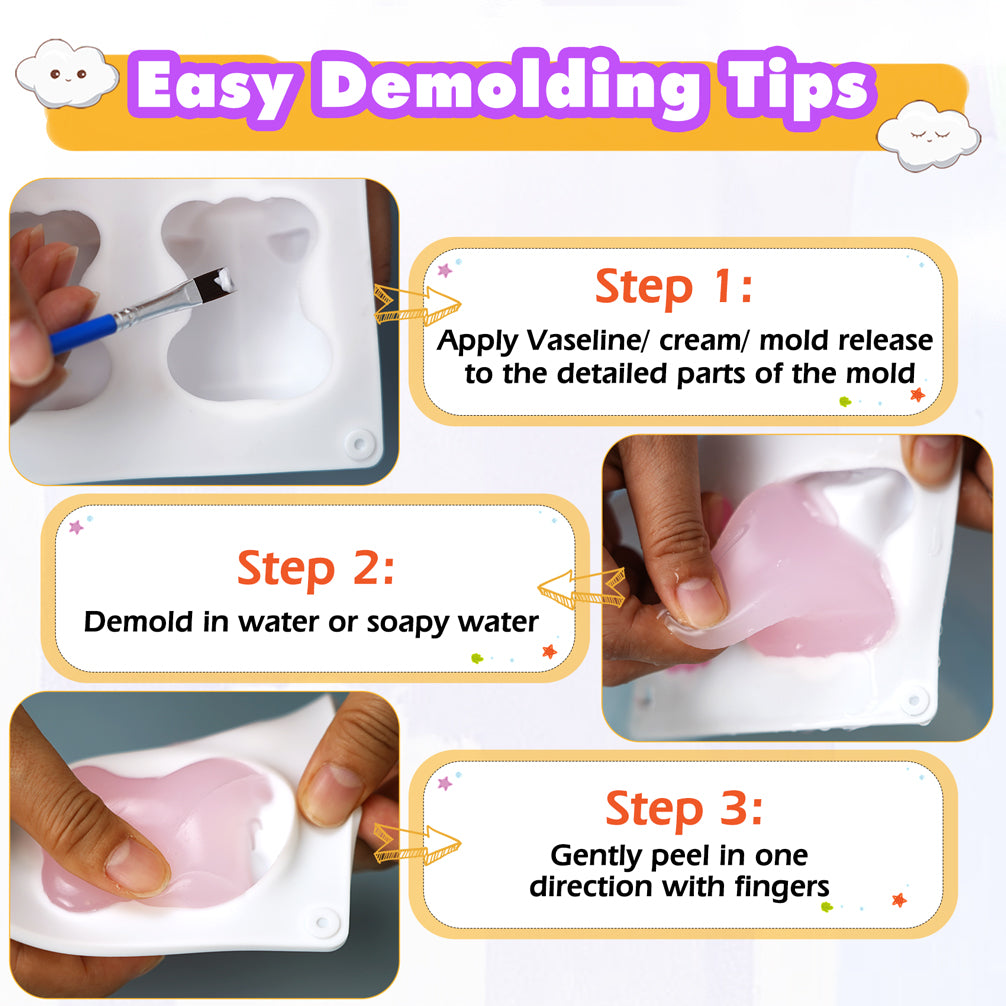 Easy Demolding Tips

Step 1:
Apply Vaseline/ cream/ mold release to the detailed parts of the mold

Step 2:
Demold in water or soapy water

Step 3:
Gently peel in one direction with fingers