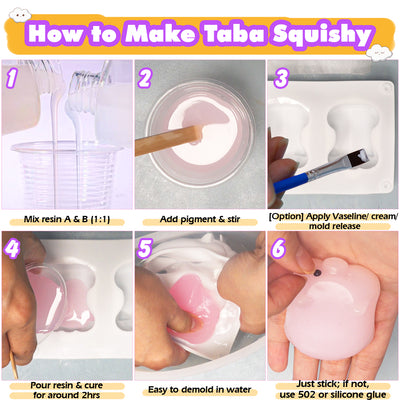 How to Make Taba Squishy

1

Mix resin A & B (1:1)

2

Add pigment & stir

3

[Option] Apply Vaseline/ cream/ mold release

4

Pour resin & cure for around 2hrs

5

Easy to demold in water

6

Just stick; if not, use 502 or silicone glue