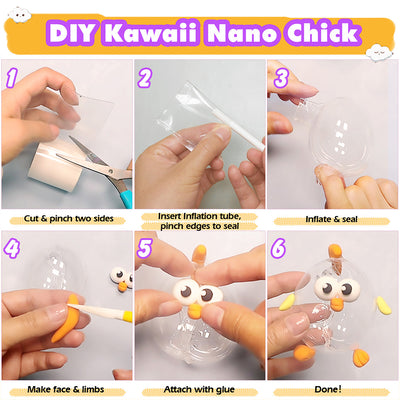 DIY Kawaii Nano Chick

1

Cut & pinch two sides

2

Insert Inflation tube, pinch edges to seal

3

Inflate & seal

4

Make face & limbs

5

Attach with glue

6

Done!