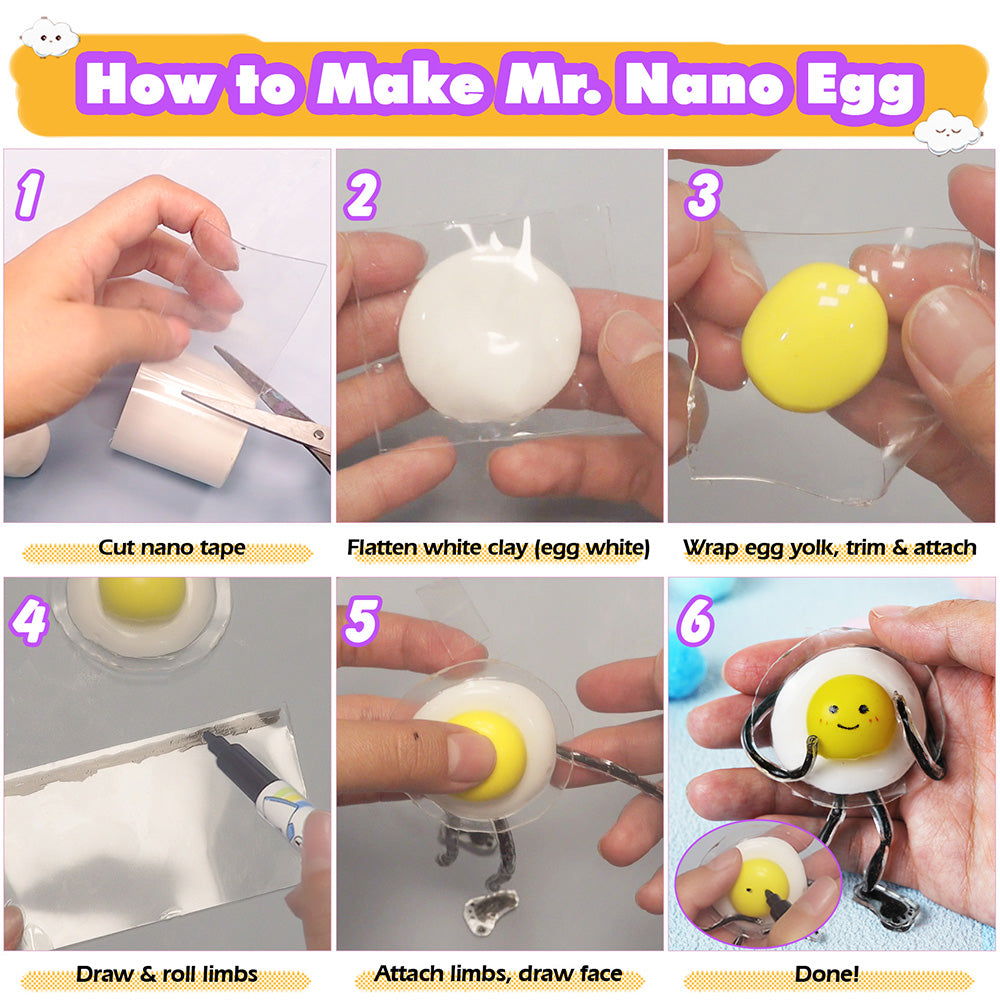 How to Make Mr. Nano Egg

1

Cut nano tape

2

Flatten white clay (egg white)

3

Wrap egg yolk, trim & attach

4

Draw & roll limbs

5

Attach limbs, draw face

6

Done!