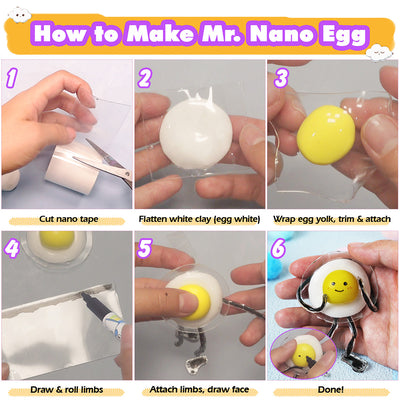 How to Make Mr. Nano Egg

1

Cut nano tape

2

Flatten white clay (egg white)

3

Wrap egg yolk, trim & attach

4

Draw & roll limbs

5

Attach limbs, draw face

6

Done!