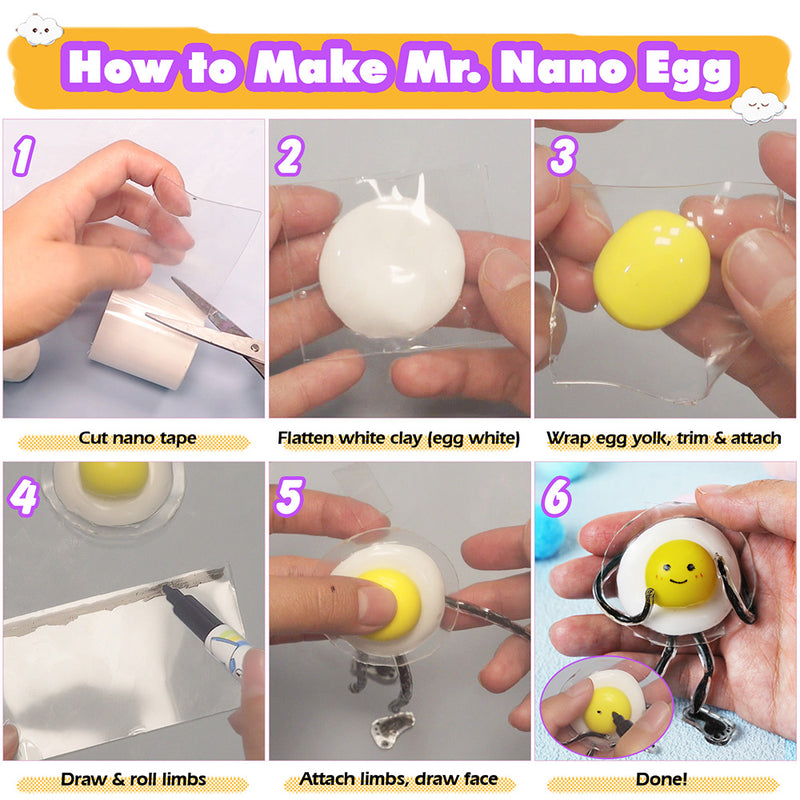 How to Make Mr. Nano Egg

1

Cut nano tape

2

Flatten white clay (egg white)

3

Wrap egg yolk, trim & attach

4

Draw & roll limbs

5

Attach limbs, draw face

6

Done!