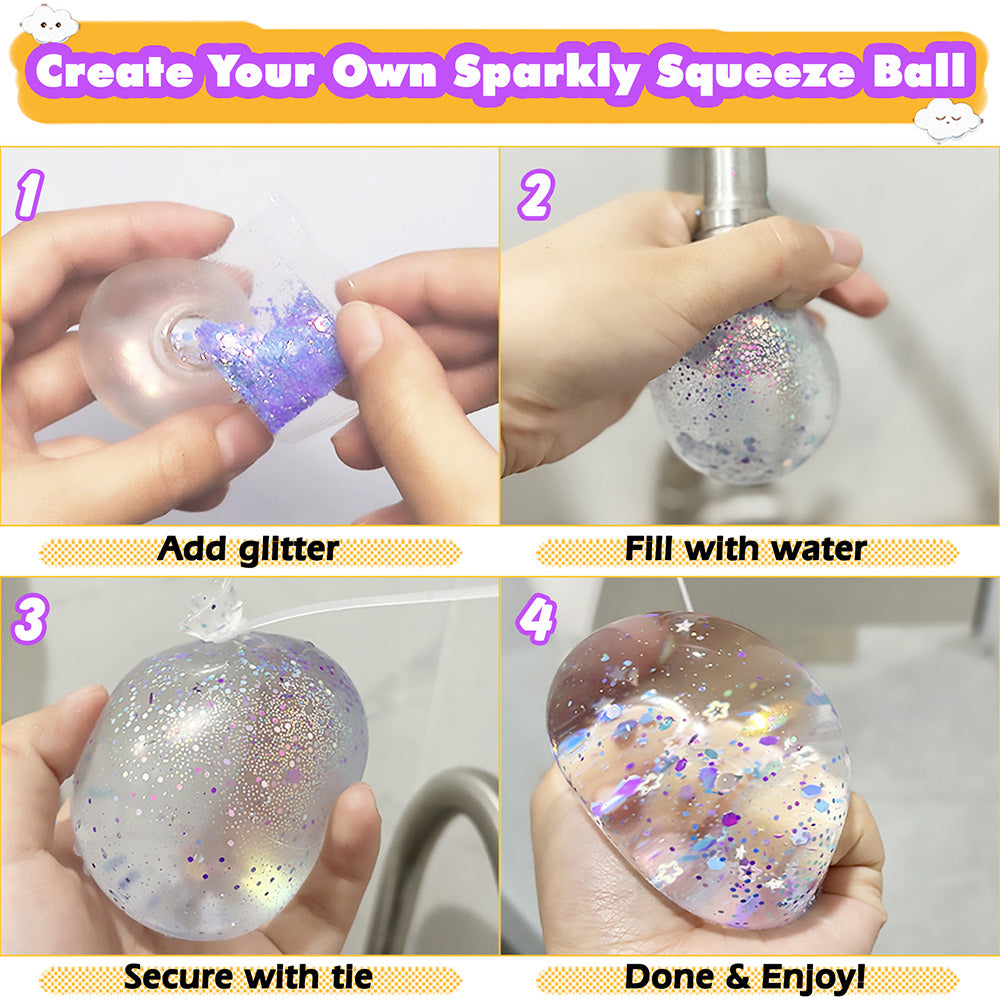 Create Your Own Sparkly Squeeze Ball

1

Add glitter

2

Fill with water

3

Secure with tie

4

Done & Enjoy!