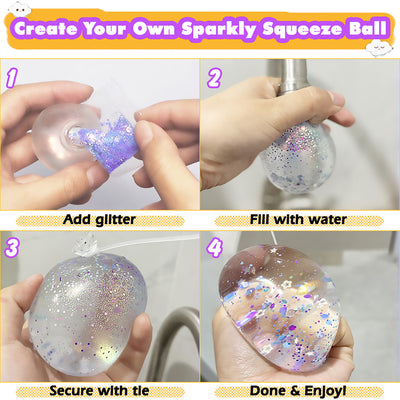 Create Your Own Sparkly Squeeze Ball

1

Add glitter

2

Fill with water

3

Secure with tie

4

Done & Enjoy!