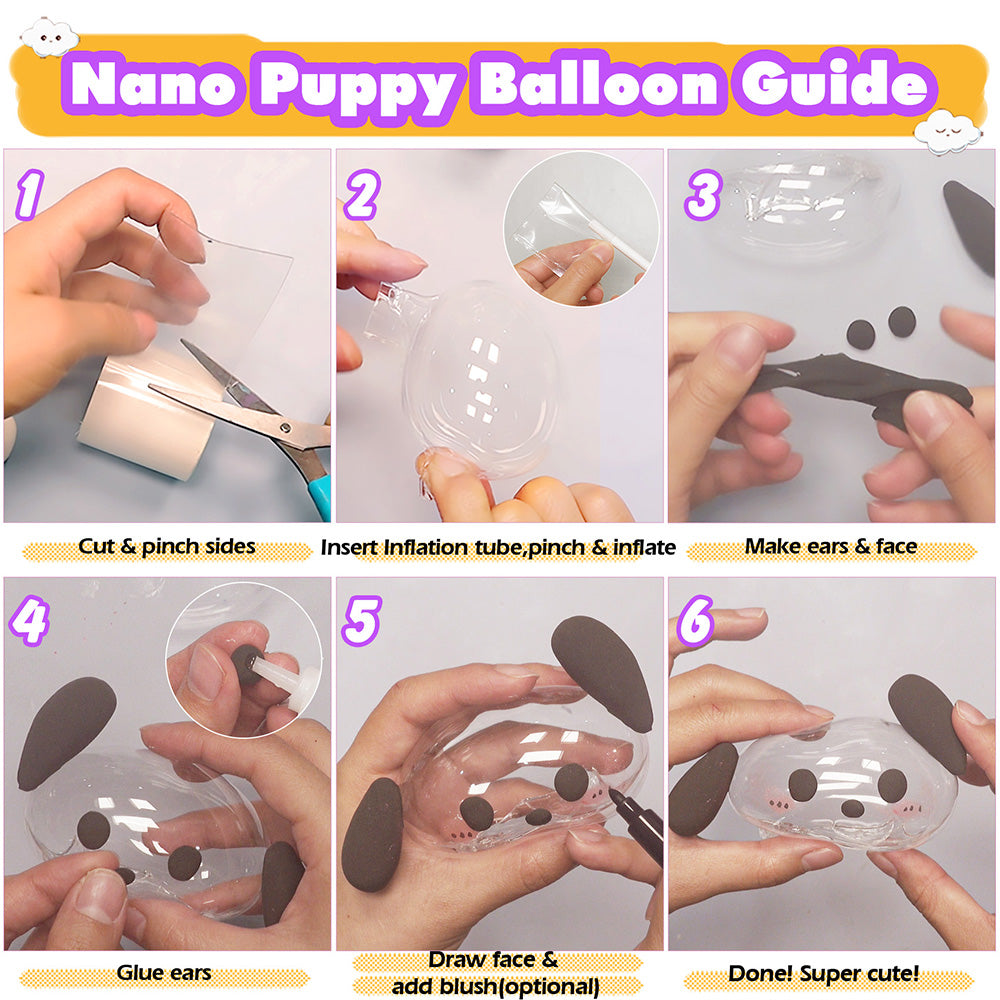 Nano Puppy Balloon Guide

1

Cut & pinch sides

2

Insert Inflation tube,pinch & inflate

3

Make ears & face

4

Glue ears

5

Draw face & add blush(optional)

6

Done! Super cute!