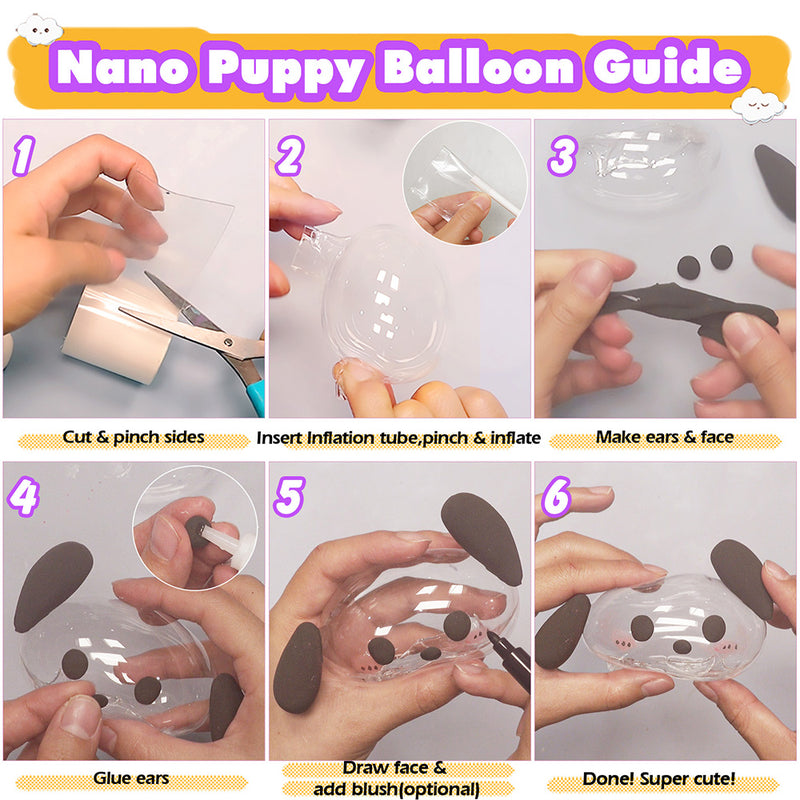 Nano Puppy Balloon Guide

1

Cut & pinch sides

2

Insert Inflation tube,pinch & inflate

3

Make ears & face

4

Glue ears

5

Draw face & add blush(optional)

6

Done! Super cute!