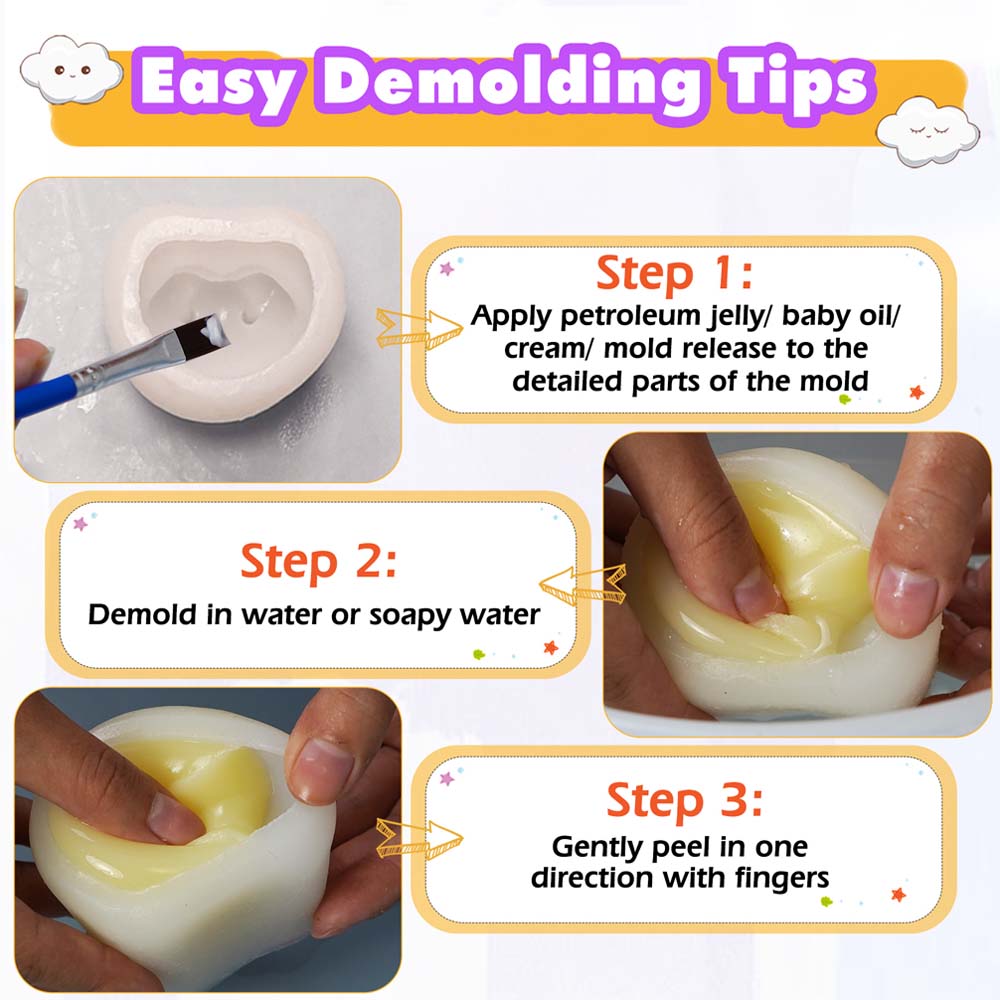 Easy Demolding Tips

Step 1:
Apply petroleum jelly/ baby oil/ cream/ mold release to the detailed parts of the mold

Step 2:
Demold in water or soapy water

Step 3:
Gently peel in one direction with fingers