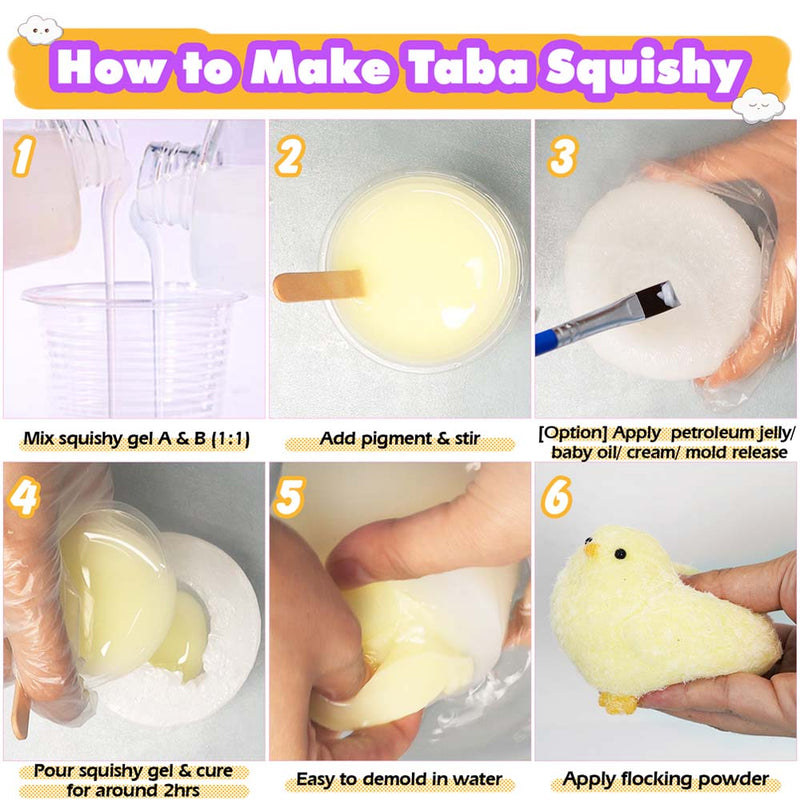 How to Make Taba Squishy

1
Mix squishy gel A & B (1:1)

2
Add pigment & stir

3
[Option] Apply petroleum jelly/ baby oil/ cream/ mold release

4
Pour squishy gel & cure for around 2hrs

5
Easy to demold in water

6
Apply flocking powder