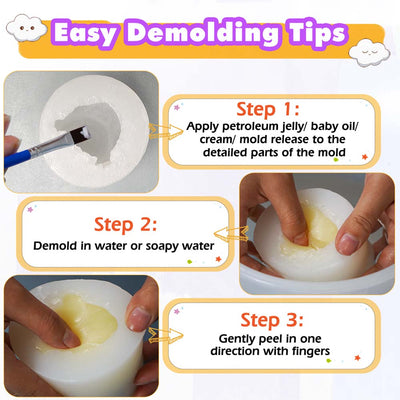 Easy Demolding Tips

Step 1:
Apply petroleum jelly/ baby oil/ cream/ mold release to the detailed parts of the mold

Step 2:
Demold in water or soapy water

Step 3:
Gently peel in one direction with fingers