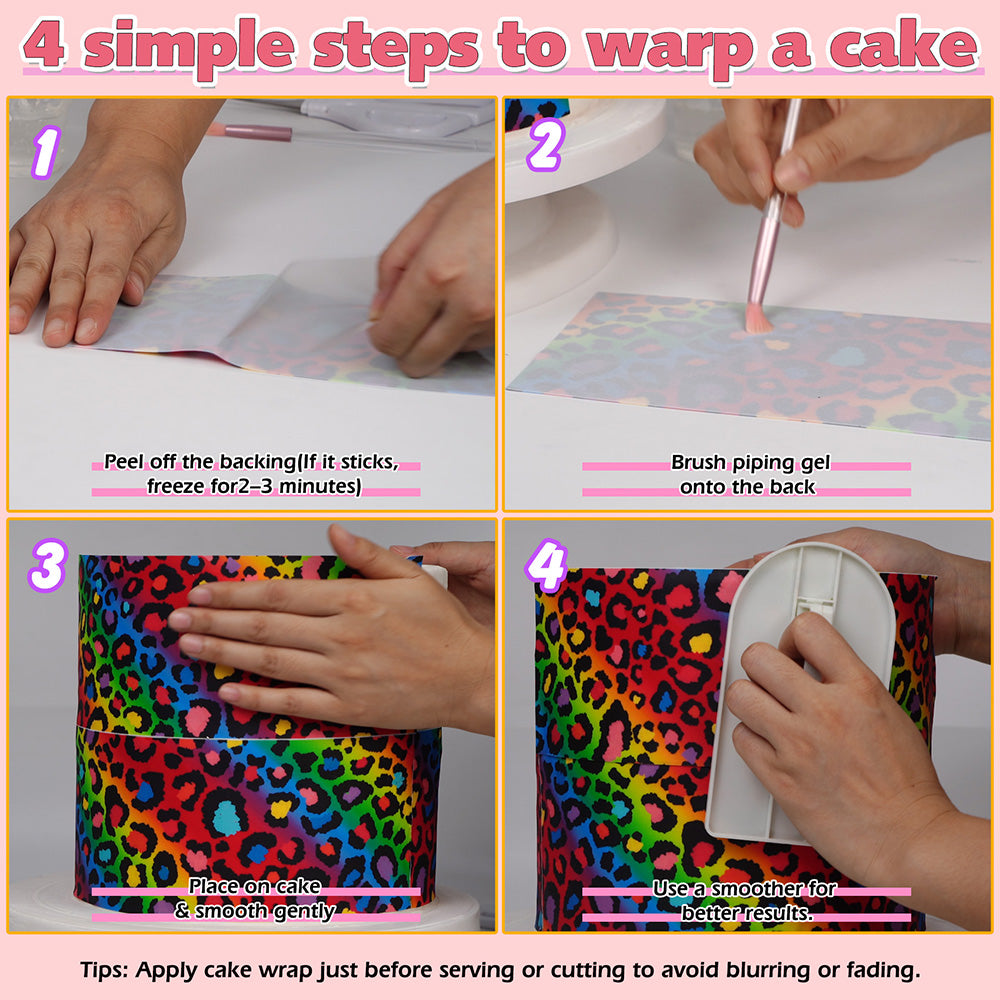 4 simple steps to warp a cake

1

Peel off the backing(If it sticks, freeze for2–3 minutes)

2

Brush piping gel onto the back

3

Place on cake & smooth gently

4

Use a smoother for better results.

Tips: Apply cake wrap just before serving or cutting to avoid blurring or fading.