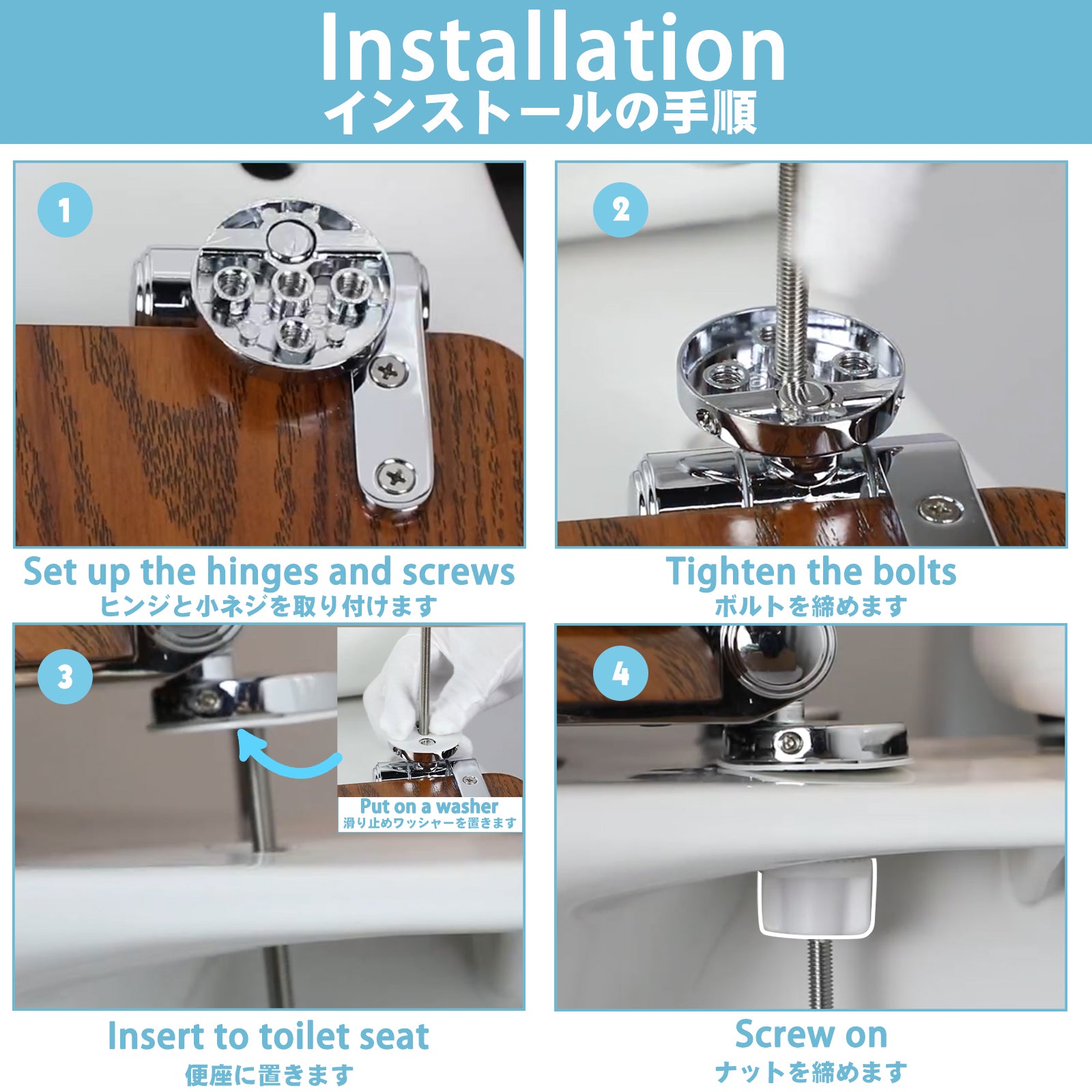 Installation
インストールの手順

1

Set up the hinges and screws
ヒンジと小ネジを取り付けます

2

Tighten the bolts
ボルトを締めます

3

Put on a washer
滑り止めワッシャーを置きます

Insert to toilet seat
便座に置きます

4

Screw on
ナットを締めます